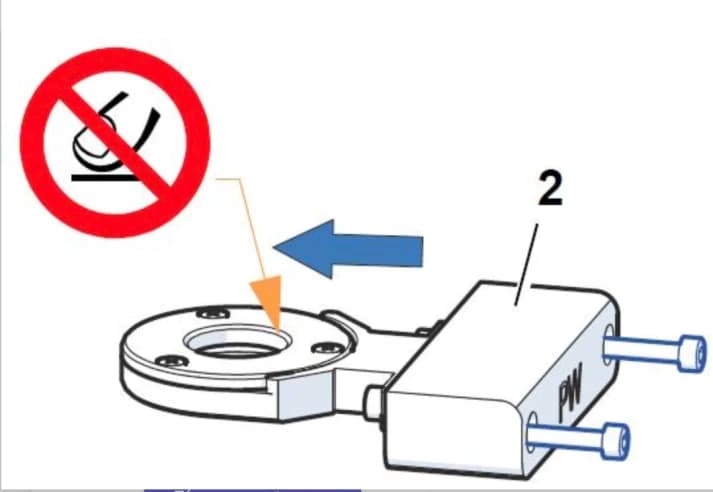 2

PW