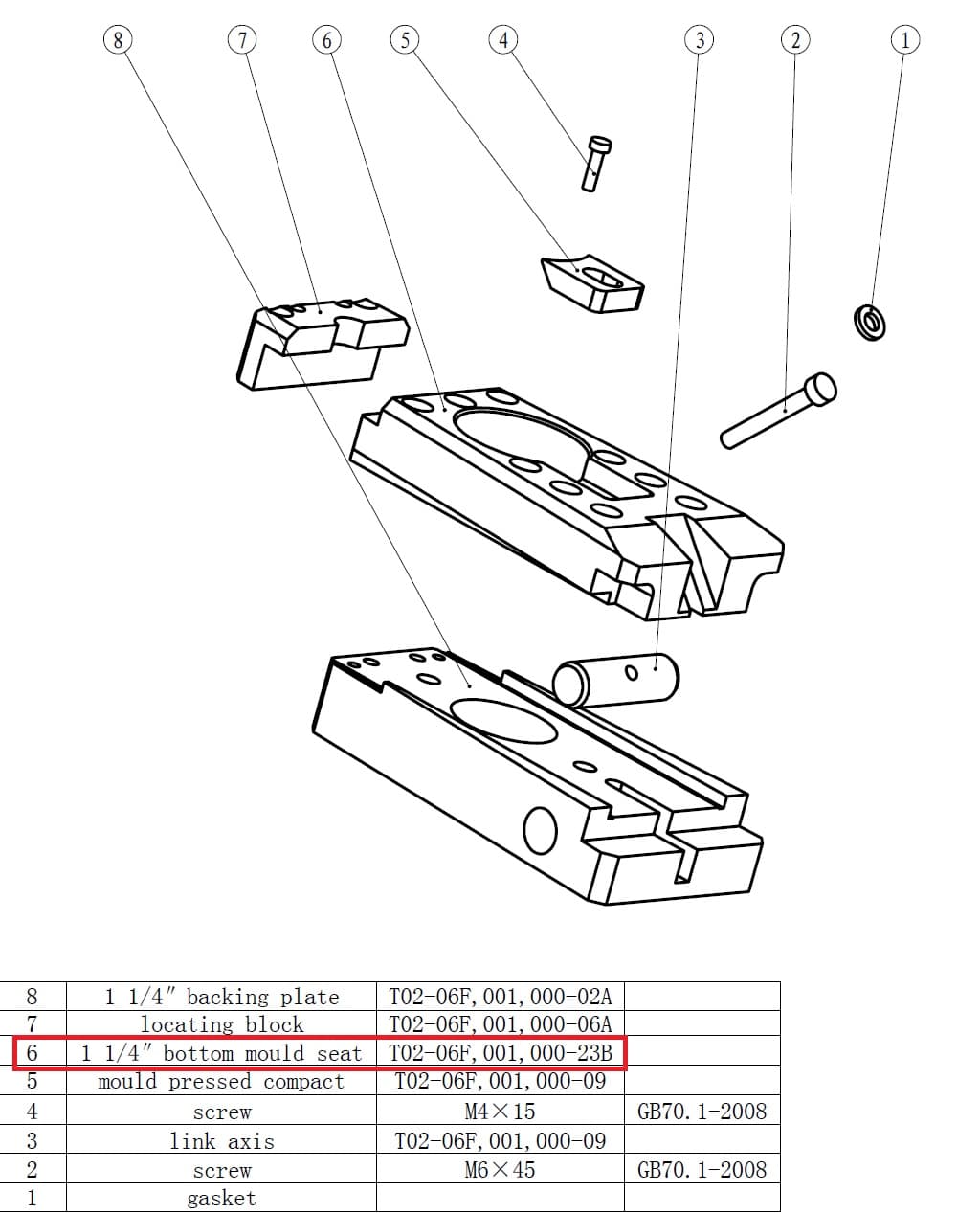 8 7 6 5 4 3 2 1

| 8 | 1 1/4″ backing plate | T02-06F, 001, 000-02A | |
|---|---|---|---|
| 7 | locating block | T02-06F, 001, 000-06A | |
| 6 | 1 1/4″ bottom mould seat | T02-06F, 001, 000-23B | |
| 5 | mould pressed compact | T02-06F, 001, 000-09 | |
| 4 | screw | M4×15 | GB70. 1-2008 |
| 3 | link axis | T02-06F, 001, 000-09 | |
| 2 | screw | M6×45 | GB70. 1-2008 |
| 1 | gasket | | |