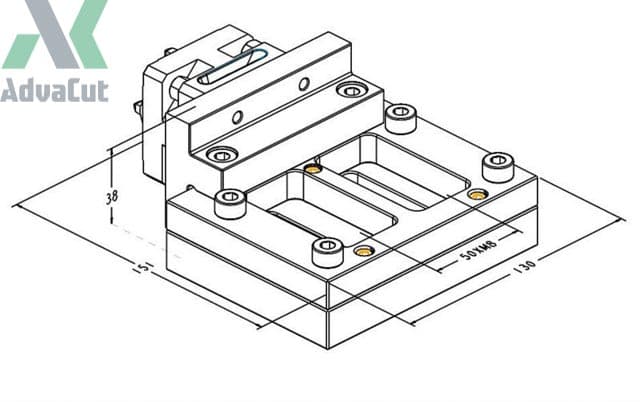 AdvaCut

38

151

50XM8

130