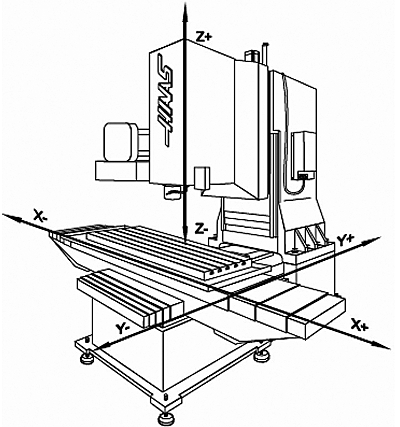 Z+
HAAS
X-
Z-
Y+
Y-
X+