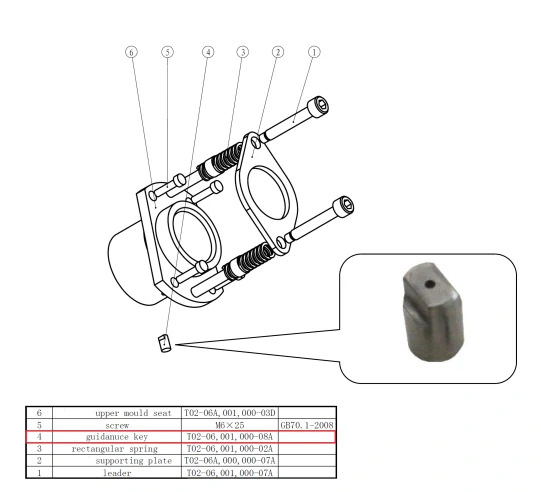 6 5 4 3 2 1

| 6 | upper mould seat | T02-06A,001,000-03D | |
|---|---|---|---|
| 5 | screw | M6×25 | GB70.1-2008 |
| 4 | guidanuce key | T02-06,001,000-08A | |
| 3 | rectangular spring | T02-06,001,000-02A | |
| 2 | supporting plate | T02-06A,000,000-07A | |
| 1 | leader | T02-06,001,000-07A | |