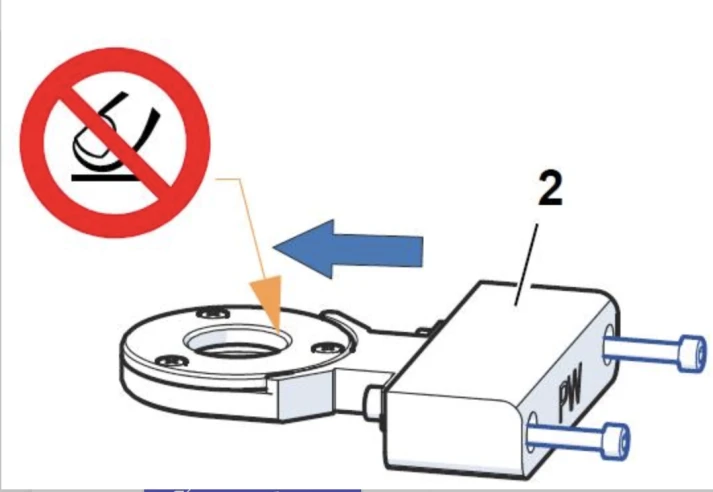 2

PW