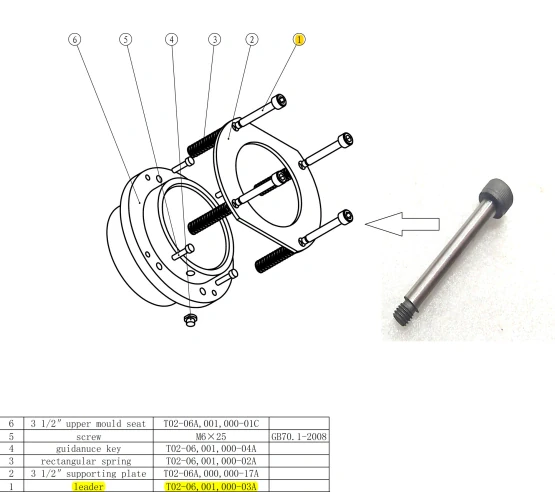 6 5 4 3 2 1

| 6 | 3 1/2" upper mould seat | T02-06A,001,000-01C | |
|---|---|---|---|
| 5 | screw | M6×25 | GB70.1-2008 |
| 4 | guidanuce key | T02-06,001,000-04A | |
| 3 | rectangular spring | T02-06,001,000-02A | |
| 2 | 3 1/2" supporting plate | T02-06A,000,000-17A | |
| 1 | leader | T02-06,001,000-03A | |