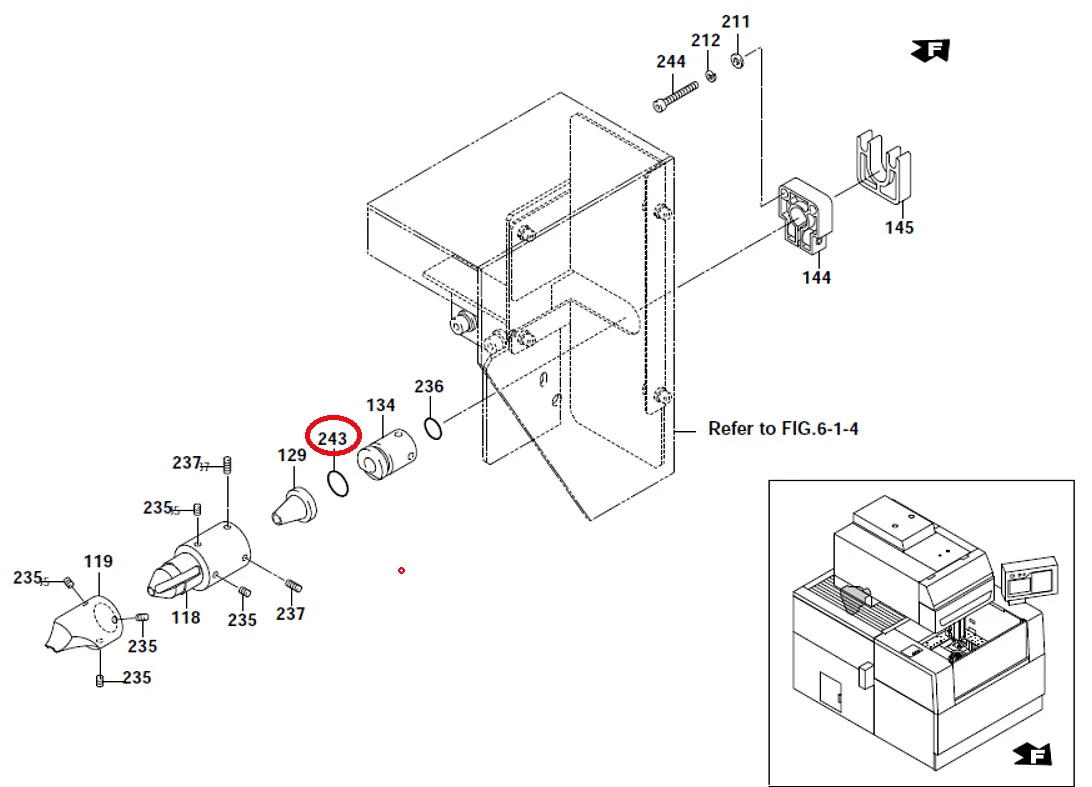 211
212
244
F
145
144
236
134
243
Refer to FIG.6-1-4
129
237
235
119
235
118
235
237
235
235
F