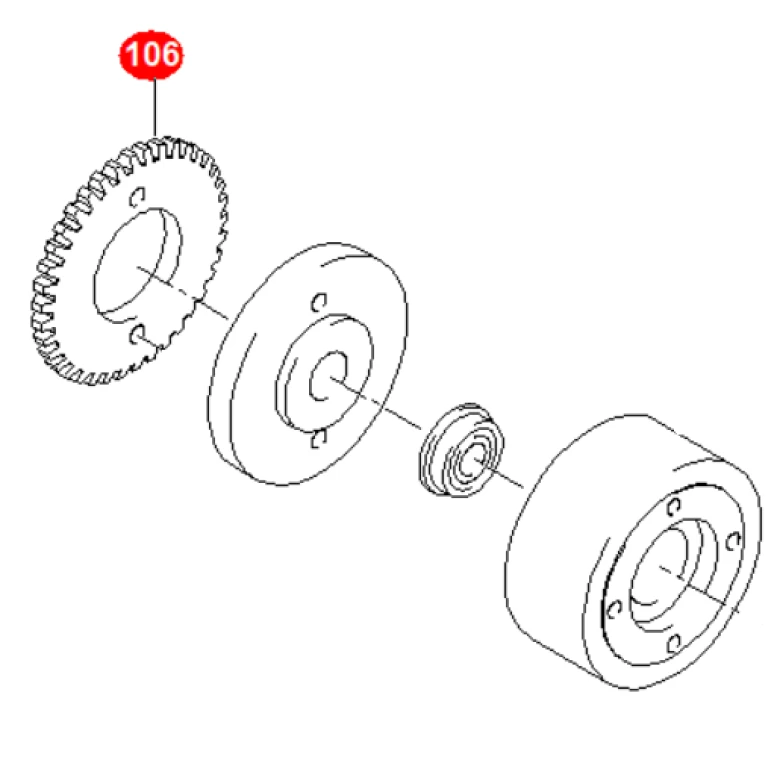 106