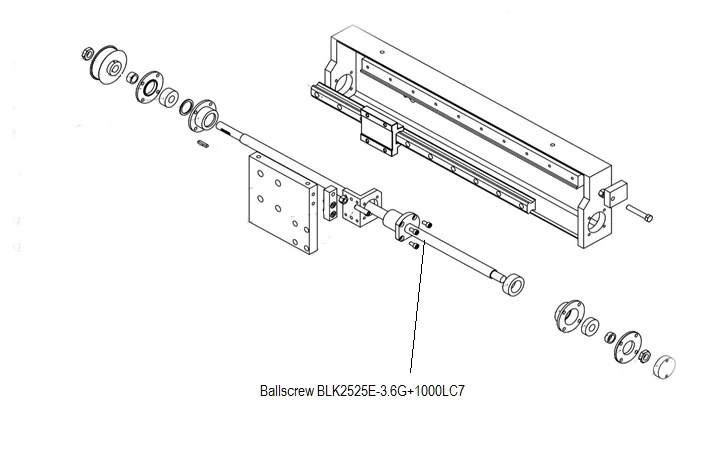 Ballscrew BLK2525E-3.6G+1000LC7