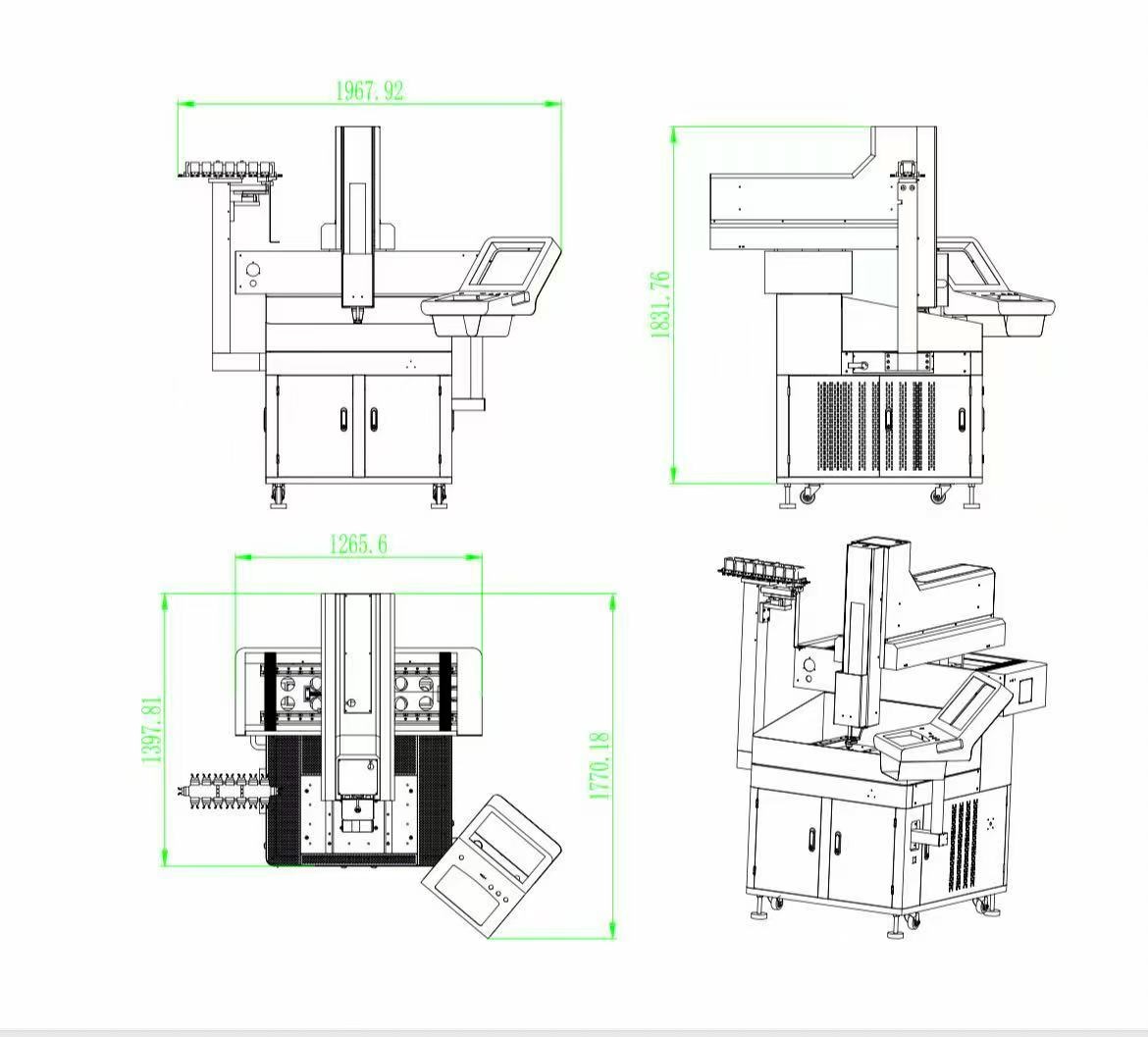 1967.92

1831.76

1265.6

1397.81

1770.18