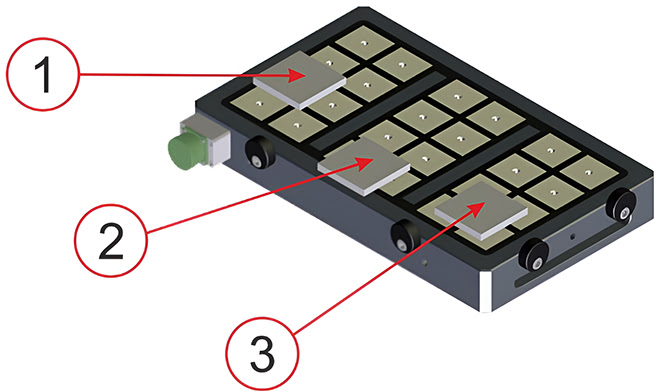 1
2
3